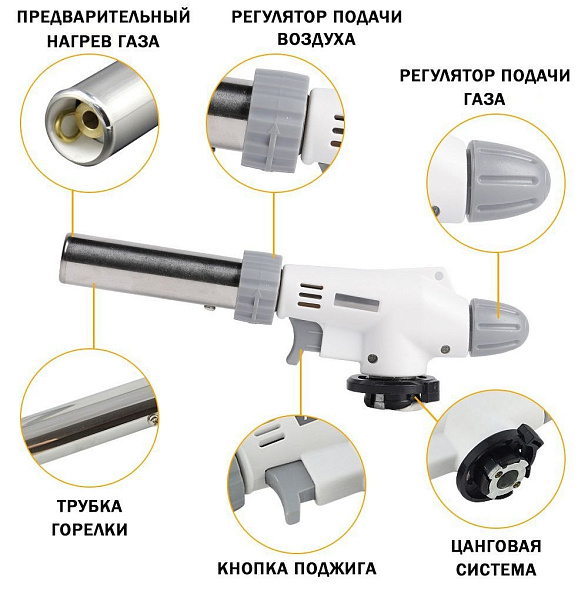 ПРЕДВАРИТЕЛЬНЫЙ НАГРЕВ ГАЗА

РЕГУЛЯТОР ПОДАЧИ ВОЗДУХА

РЕГУЛЯТОР ПОДАЧИ ГАЗА

ТРУБКА ГОРЕЛКИ

КНОПКА ПОДЖИГА

ЦАНГОВАЯ СИСТЕМА