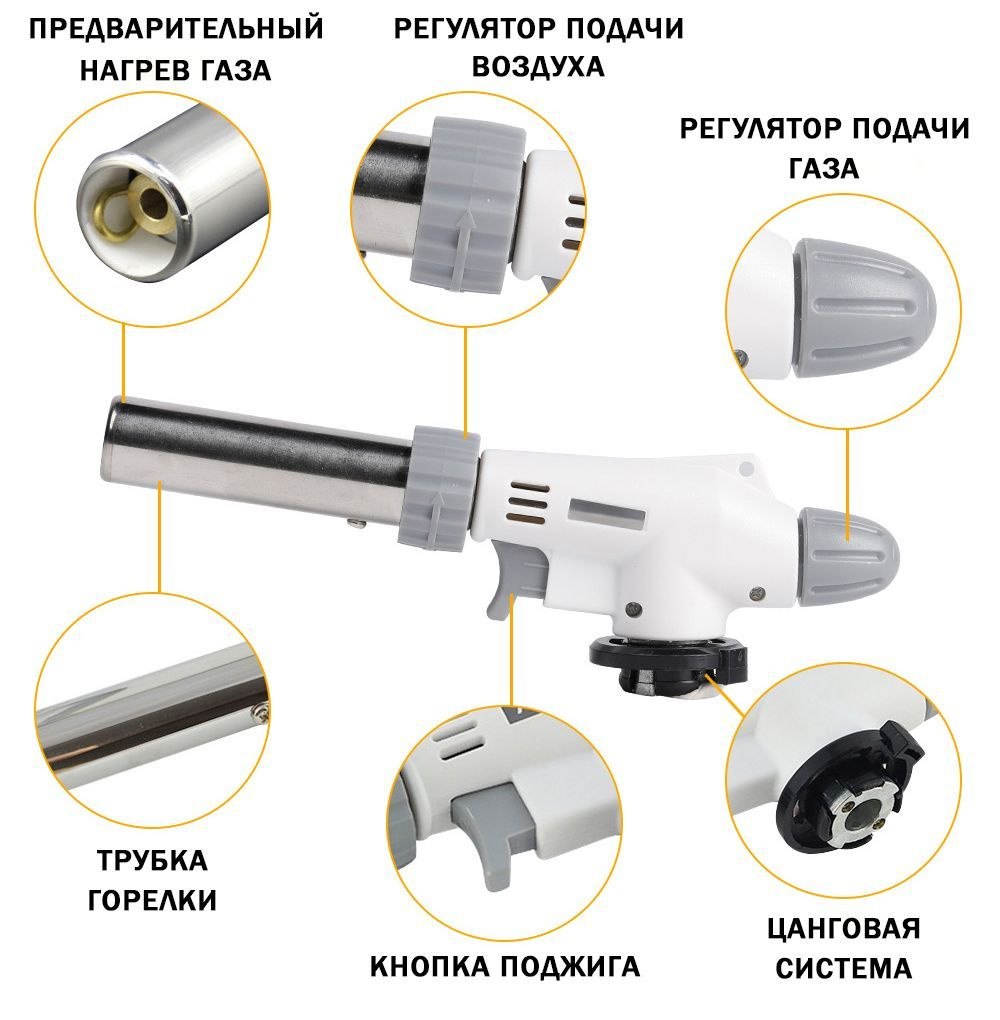 ПРЕДВАРИТЕЛЬНЫЙ НАГРЕВ ГАЗА

РЕГУЛЯТОР ПОДАЧИ ВОЗДУХА

РЕГУЛЯТОР ПОДАЧИ ГАЗА

ТРУБКА ГОРЕЛКИ

КНОПКА ПОДЖИГА

ЦАНГОВАЯ СИСТЕМА