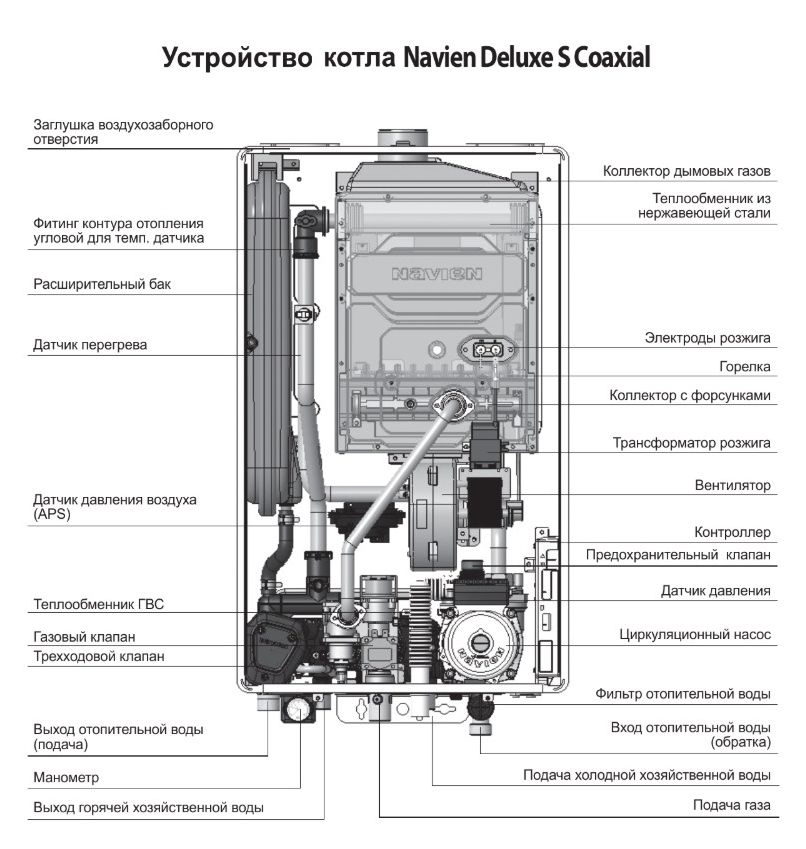 Устройство котла Navien Deluxe S Coaxial

Заглушка воздухозаборного отверстия

Фитинг контура отопления угловой для темп. датчика

Расширительный бак

Датчик перегрева

Датчик давления воздуха (APS)

Теплообменник ГВС

Газовый клапан

Трехходовой клапан

Выход отопительной воды (подача)

Манометр

Выход горячей хозяйственной воды

Коллектор дымовых газов

Теплообменник из нержавеющей стали

Электроды розжига

Горелка

Коллектор с форсунками

Трансформатор розжига

Вентилятор

Контроллер

Предохранительный клапан

Датчик давления

Циркуляционный насос

Фильтр отопительной воды

Вход отопительной воды (обратка)

Подача холодной хозяйственной воды

Подача газа

NAVIEN

NAVIEN